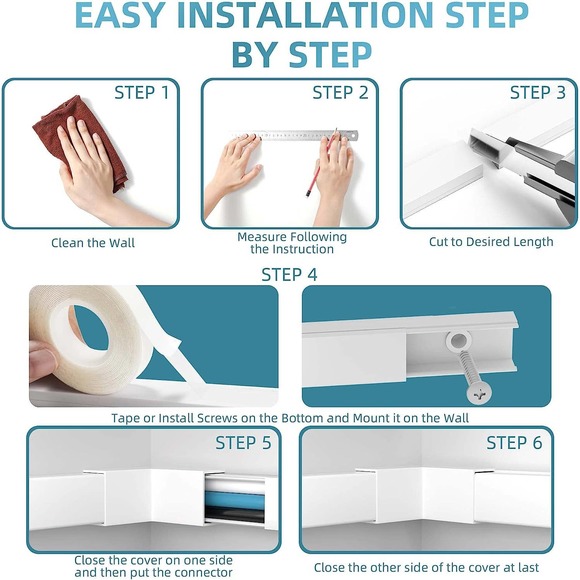 EASY INSTALLATION STEP BY STEP

STEP 1

Clean the Wall

STEP 2

Measure Following the Instruction

STEP 3

Cut to Desired Length

STEP 4

Tape or Install Screws on the Bottom and Mount it on the Wall

STEP 5

Close the cover on one side and then put the connector

STEP 6

Close the other side of the cover at last